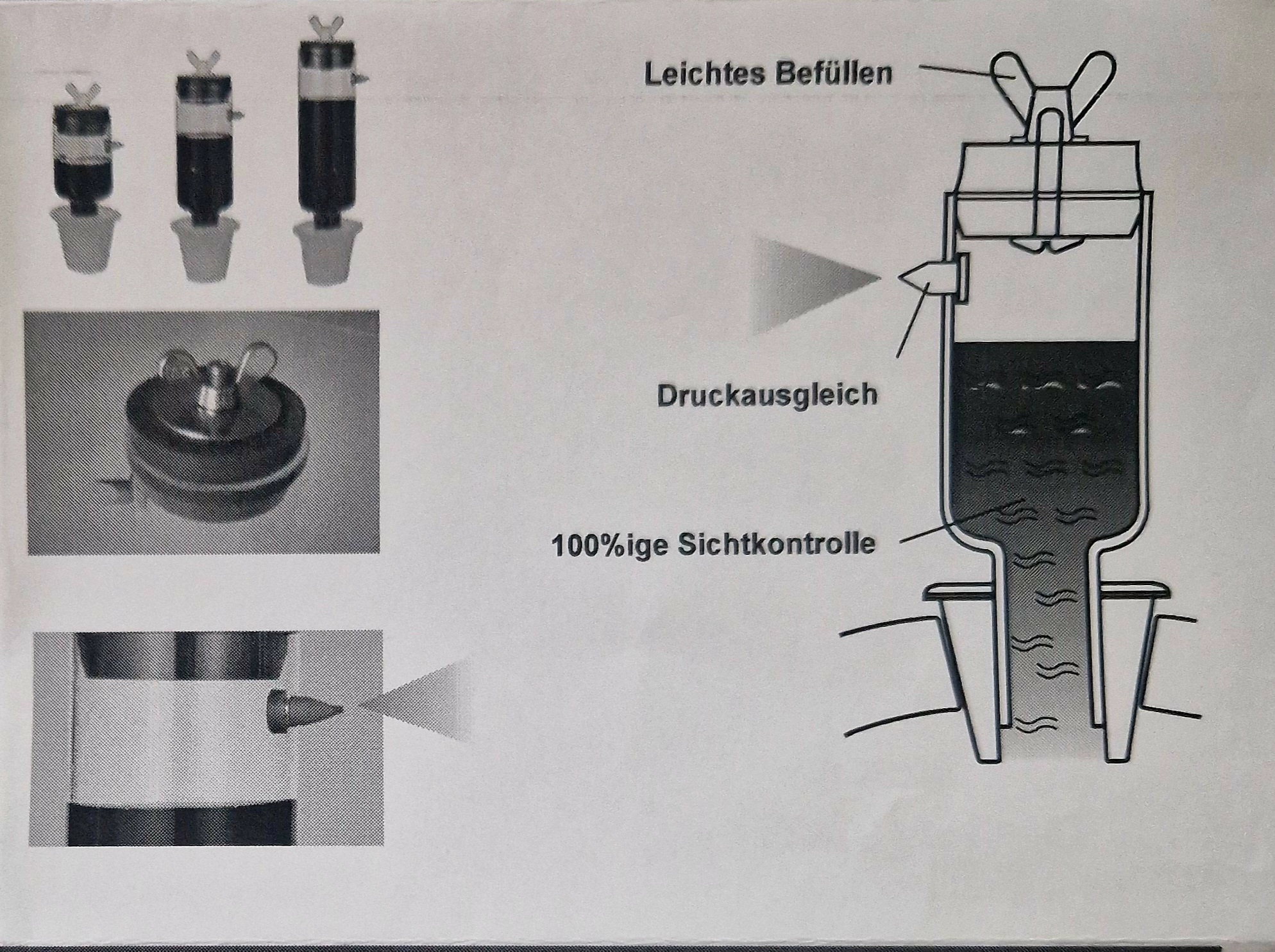 Leichtes Befüllen

Druckausgleich

100%ige Sichtkontrolle